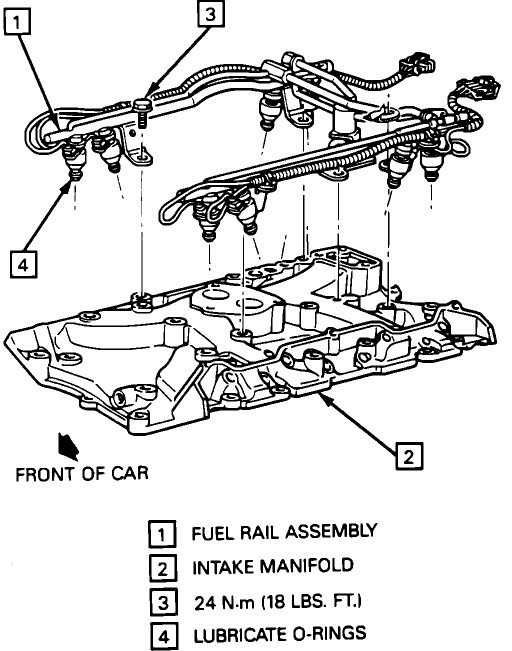 1
3
4
2
FRONT OF CAR

1 FUEL RAIL ASSEMBLY
2 INTAKE MANIFOLD
3 24 N·m (18 LBS. FT.)
4 LUBRICATE O-RINGS