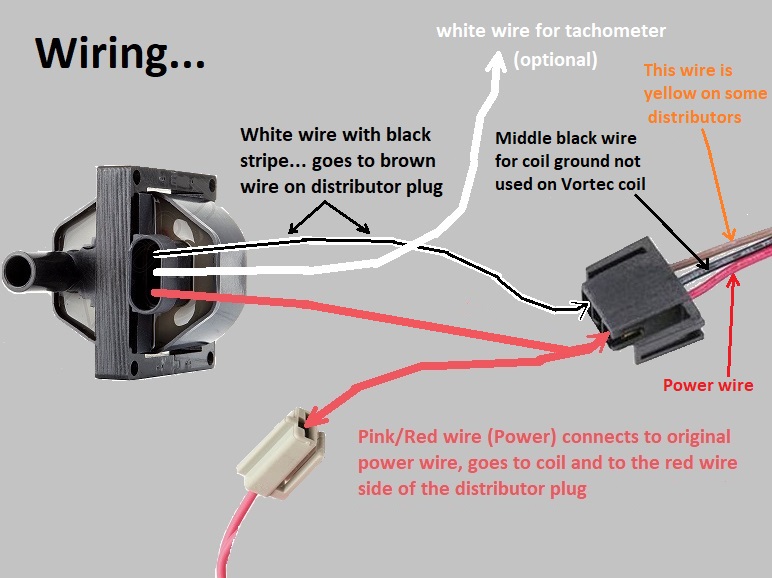 Wiring...

white wire for tachometer (optional)

This wire is yellow on some distributors

White wire with black stripe... goes to brown wire on distributor plug

Middle black wire for coil ground not used on Vortec coil

Power wire

Pink/Red wire (Power) connects to original power wire, goes to coil and to the red wire side of the distributor plug