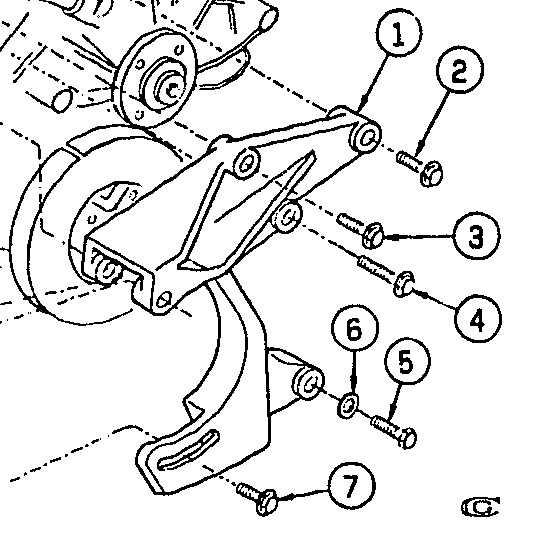 1
2
3
4
6
5
7
C