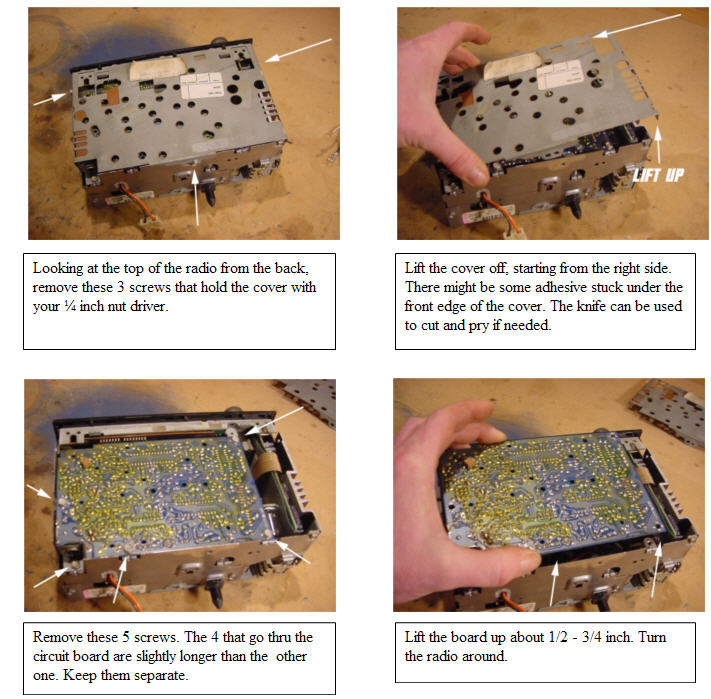 LIFT UP

Looking at the top of the radio from the back, remove these 3 screws that hold the cover with your ¼ inch nut driver.

Lift the cover off, starting from the right side. There might be some adhesive stuck under the front edge of the cover. The knife can be used to cut and pry if needed.

Remove these 5 screws. The 4 that go thru the circuit board are slightly longer than the other one. Keep them separate.

Lift the board up about 1/2 - 3/4 inch. Turn the radio around.