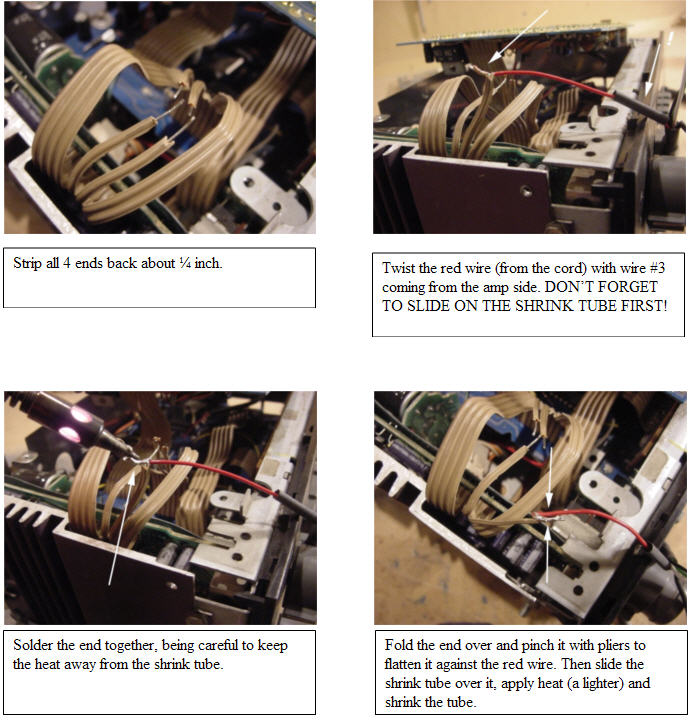 Strip all 4 ends back about ¼ inch.

Twist the red wire (from the cord) with wire #3 coming from the amp side. DON'T FORGET TO SLIDE ON THE SHRINK TUBE FIRST!

Solder the end together, being careful to keep the heat away from the shrink tube.

Fold the end over and pinch it with pliers to flatten it against the red wire. Then slide the shrink tube over it, apply heat (a lighter) and shrink the tube.