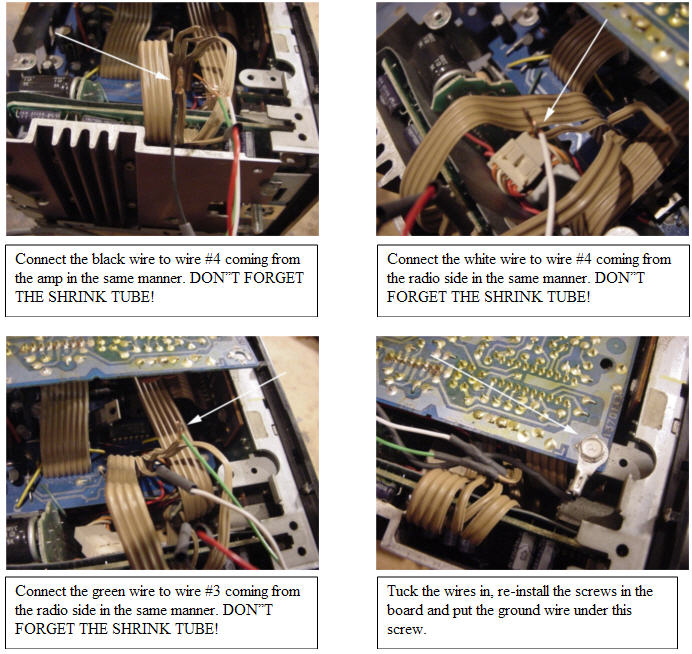 Connect the black wire to wire #4 coming from the amp in the same manner. DON"T FORGET THE SHRINK TUBE!

Connect the white wire to wire #4 coming from the radio side in the same manner. DON"T FORGET THE SHRINK TUBE!

Connect the green wire to wire #3 coming from the radio side in the same manner. DON"T FORGET THE SHRINK TUBE!

Tuck the wires in, re-install the screws in the board and put the ground wire under this screw.