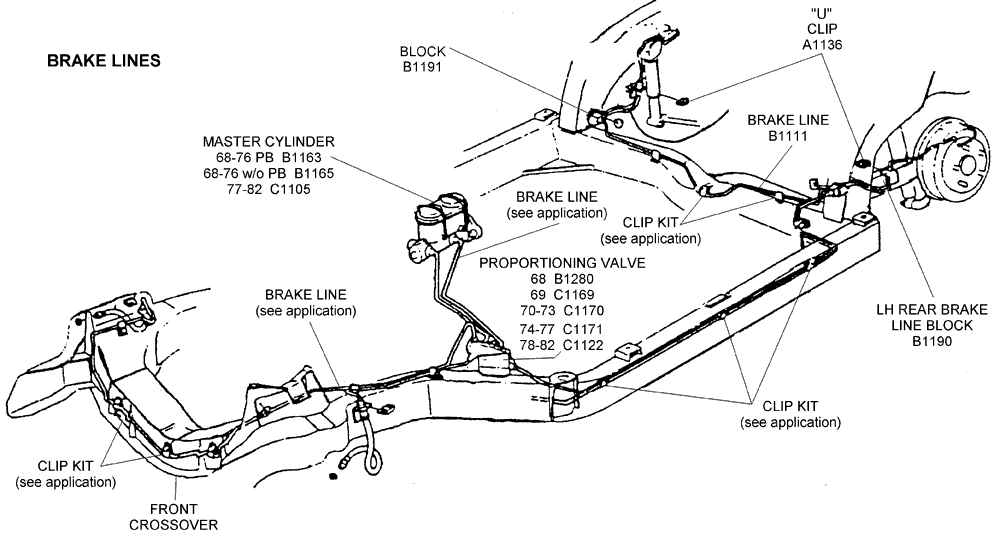 BRAKE LINES

BLOCK
B1191

"U"
CLIP
A1136

MASTER CYLINDER
68-76 PB B1163
68-76 w/o PB B1165
77-82 C1105

BRAKE LINE
B1111

BRAKE LINE
(see application)

CLIP KIT
(see application)

PROPORTIONING VALVE
68 B1280
69 C1169
70-73 C1170
74-77 C1171
78-82 C1122

BRAKE LINE
(see application)

LH REAR BRAKE
LINE BLOCK
B1190

CLIP KIT
(see application)

CLIP KIT
(see application)

FRONT
CROSSOVER