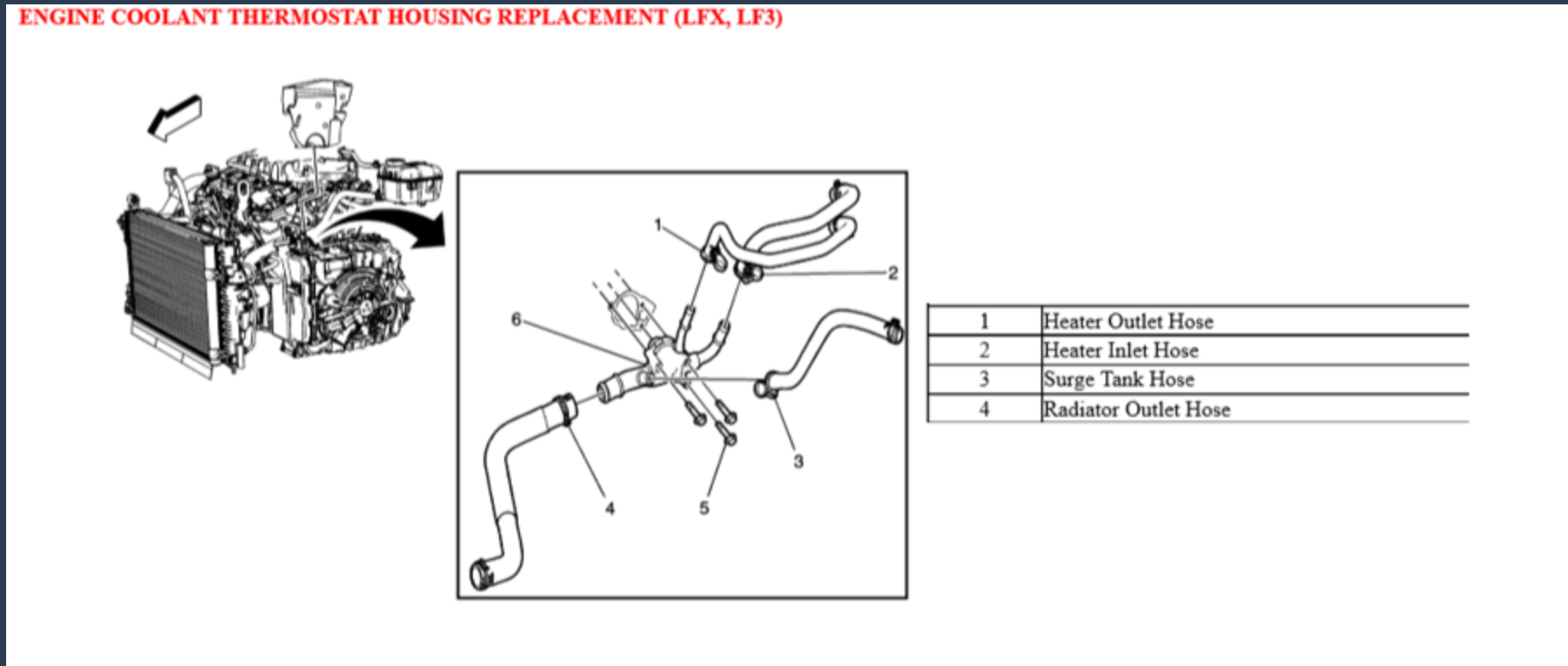 ENGINE COOLANT THERMOSTAT HOUSING REPLACEMENT (LFX, LF3)

1
2
6
3
4
5

| 1 | Heater Outlet Hose |
|---|---|
| 2 | Heater Inlet Hose |
| 3 | Surge Tank Hose |
| 4 | Radiator Outlet Hose |