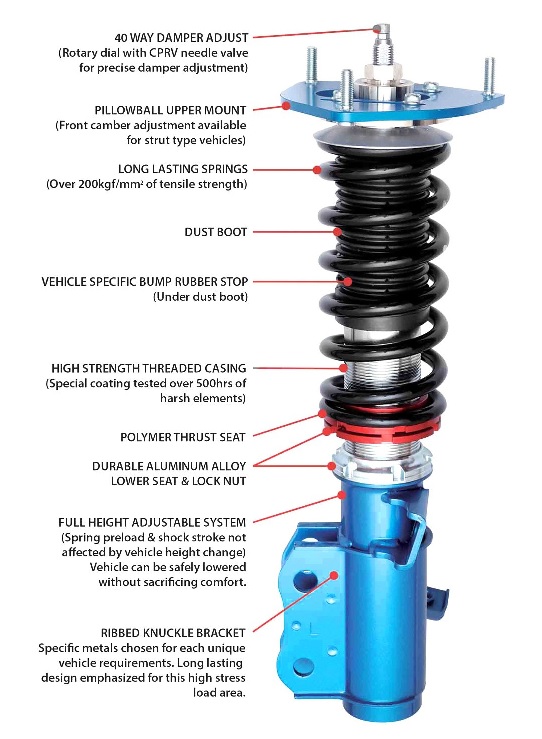 40 WAY DAMPER ADJUST
(Rotary dial with CPRV needle valve for precise damper adjustment)

PILLOWBALL UPPER MOUNT
(Front camber adjustment available for strut type vehicles)

LONG LASTING SPRINGS
(Over 200kgf/mm² of tensile strength)

DUST BOOT

VEHICLE SPECIFIC BUMP RUBBER STOP
(Under dust boot)

HIGH STRENGTH THREADED CASING
(Special coating tested over 500hrs of harsh elements)

POLYMER THRUST SEAT

DURABLE ALUMINUM ALLOY LOWER SEAT & LOCK NUT

FULL HEIGHT ADJUSTABLE SYSTEM
(Spring preload & shock stroke not affected by vehicle height change) Vehicle can be safely lowered without sacrificing comfort.

RIBBED KNUCKLE BRACKET
Specific metals chosen for each unique vehicle requirements. Long lasting design emphasized for this high stress load area.