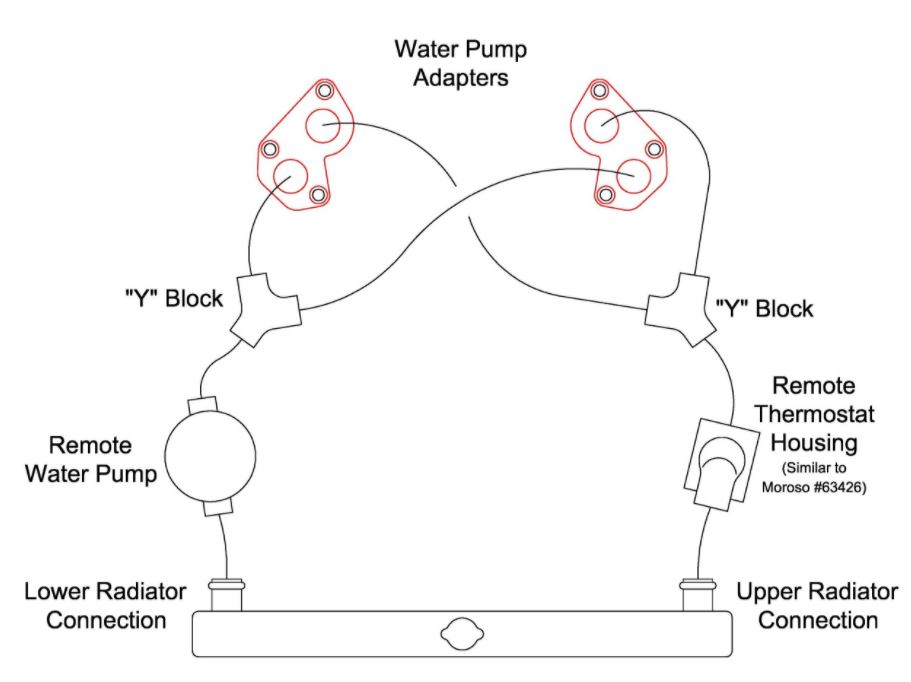 Water Pump Adapters

"Y" Block

"Y" Block

Remote Water Pump

Remote Thermostat Housing
(Similar to Moroso #63426)

Lower Radiator Connection

Upper Radiator Connection